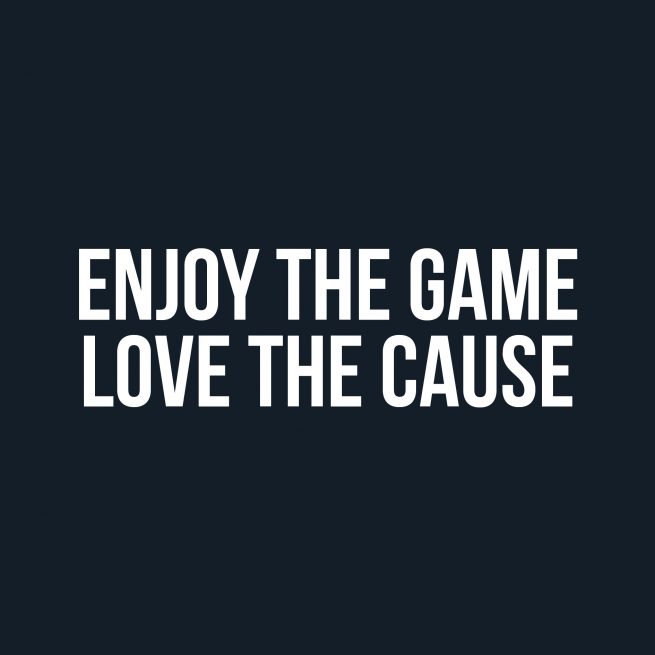 ENJOY THE GAME
LOVE THE CAUSE